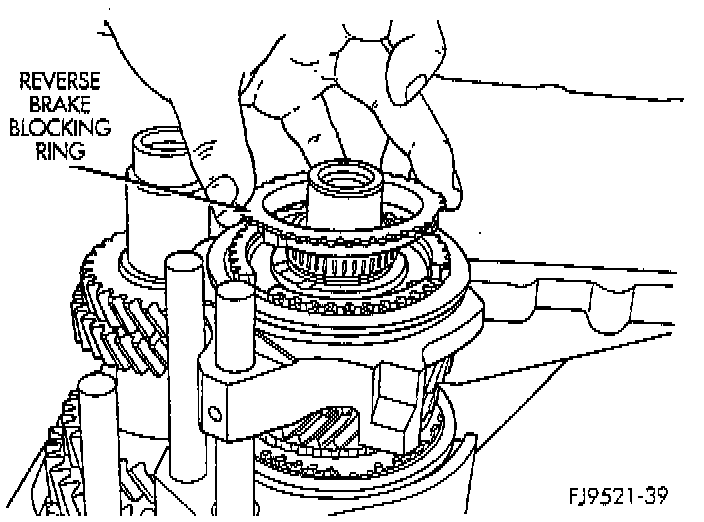 REVERSE BRAKE BLOCKING RING

FJ9521-39