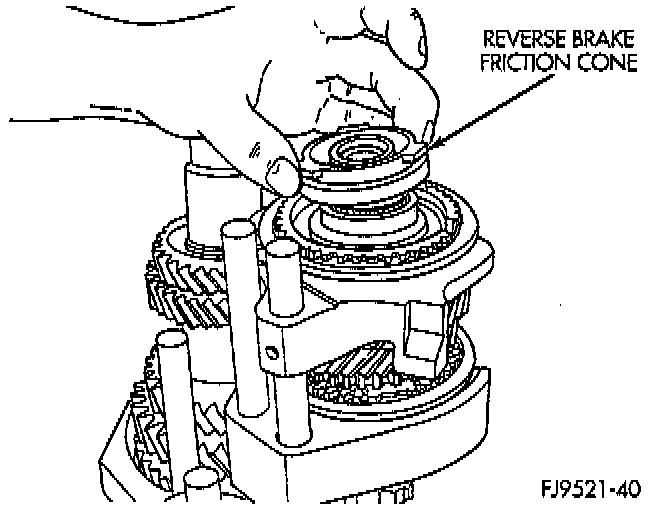 REVERSE BRAKE FRICTION CONE

FJ9521-40