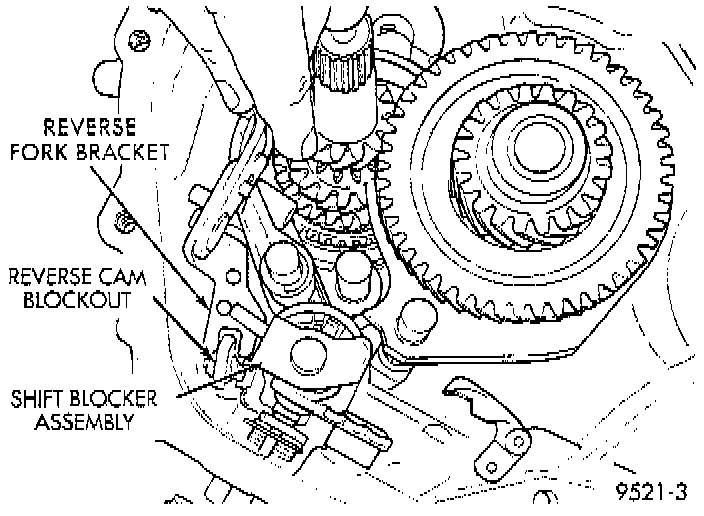 REVERSE FORK BRACKET

REVERSE CAM BLOCKOUT

SHIFT BLOCKER ASSEMBLY

9521-3