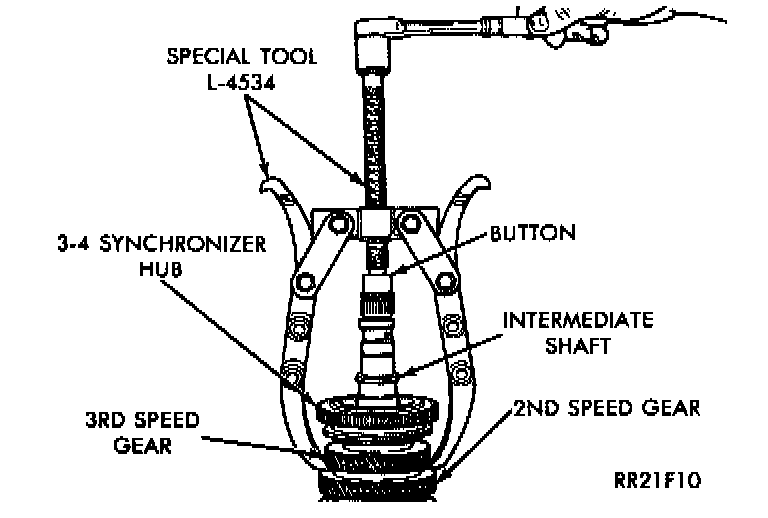 SPECIAL TOOL L-4534

3-4 SYNCHRONIZER HUB

BUTTON

INTERMEDIATE SHAFT

3RD SPEED GEAR

2ND SPEED GEAR

RR21F10