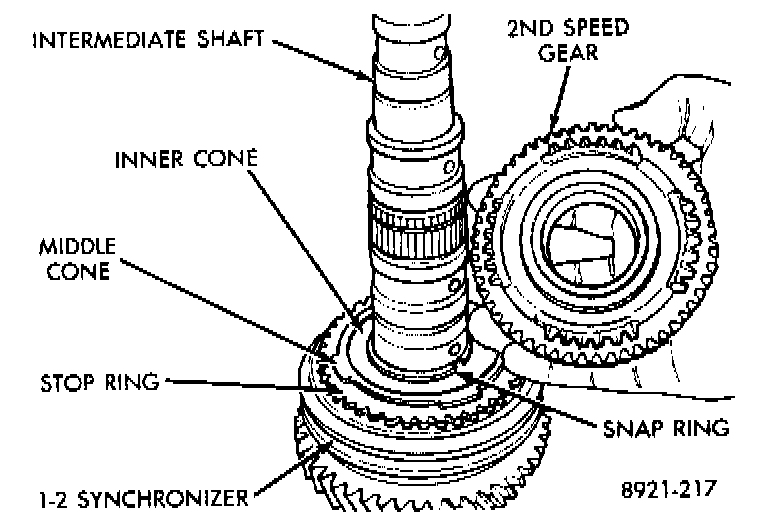 INTERMEDIATE SHAFT

2ND SPEED GEAR

INNER CONE

MIDDLE CONE

STOP RING

SNAP RING

1-2 SYNCHRONIZER

8921-217