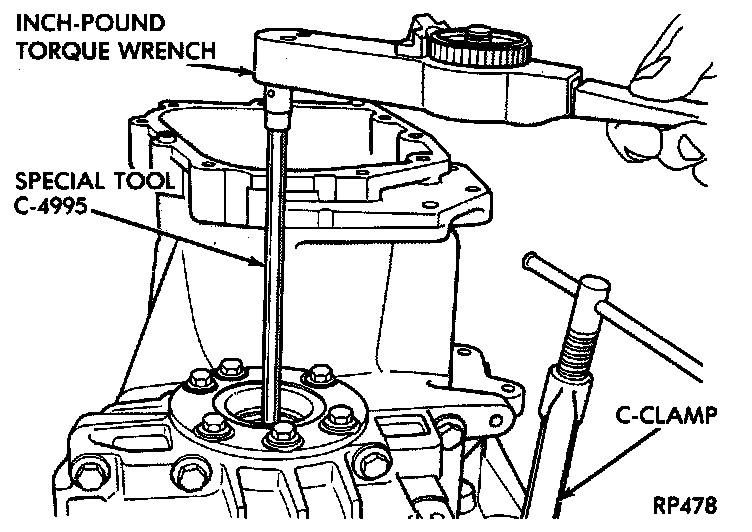 INCH-POUND TORQUE WRENCH

SPECIAL TOOL C-4995

C-CLAMP

RP478