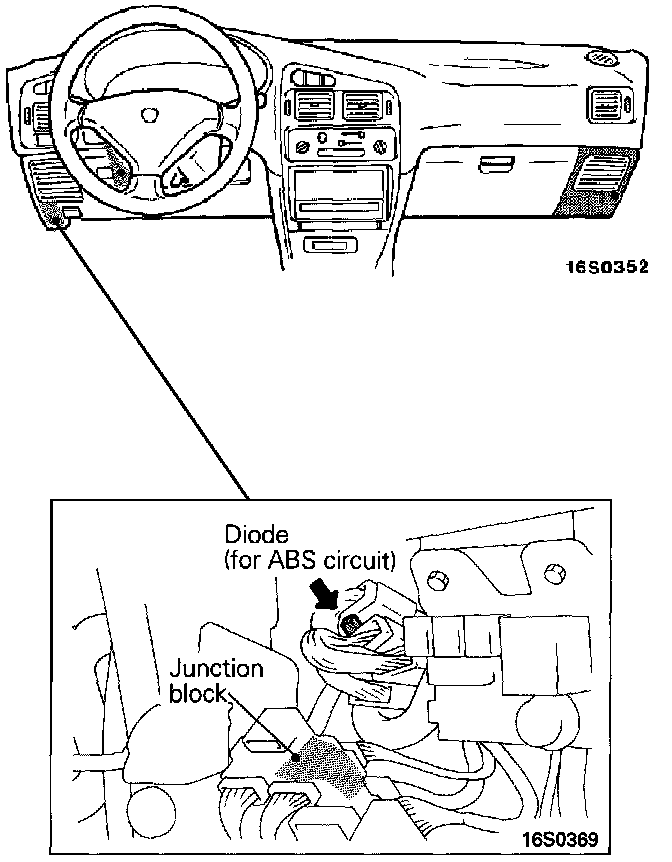 16S0352

Diode
(for ABS circuit)

Junction
block

16S0369