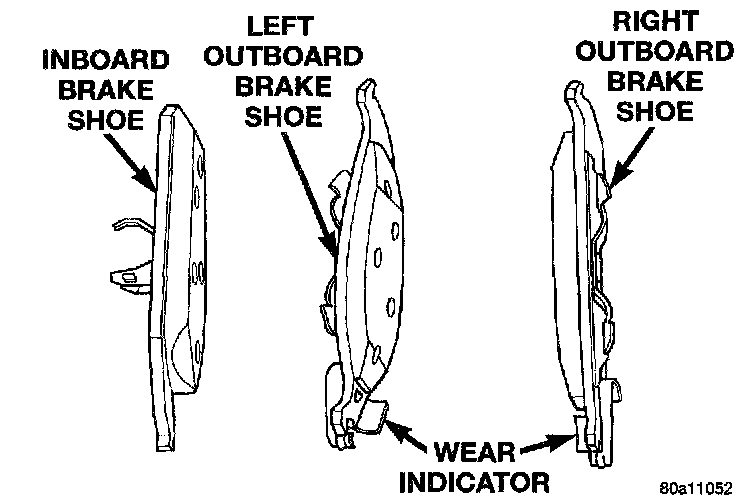 INBOARD BRAKE SHOE

LEFT OUTBOARD BRAKE SHOE

RIGHT OUTBOARD BRAKE SHOE

WEAR INDICATOR

80a11052