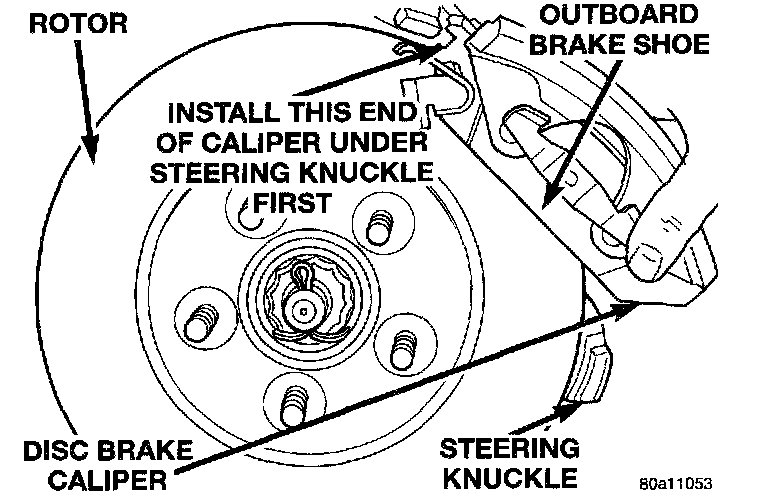 ROTOR

OUTBOARD BRAKE SHOE

INSTALL THIS END OF CALIPER UNDER STEERING KNUCKLE FIRST

DISC BRAKE CALIPER

STEERING KNUCKLE

80a11053