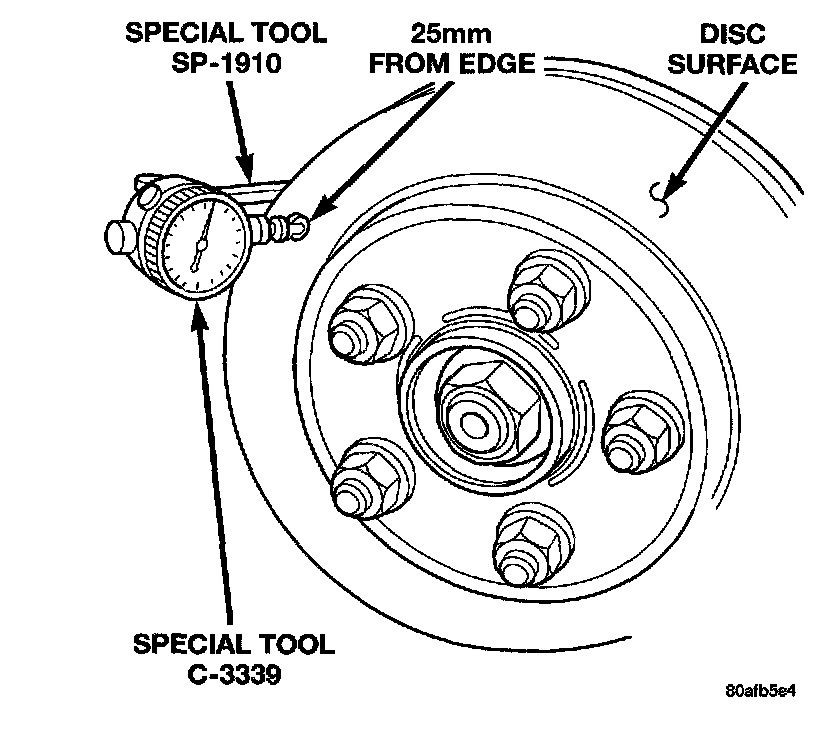 SPECIAL TOOL SP-1910

25mm FROM EDGE

DISC SURFACE

SPECIAL TOOL C-3339

80afb5e4