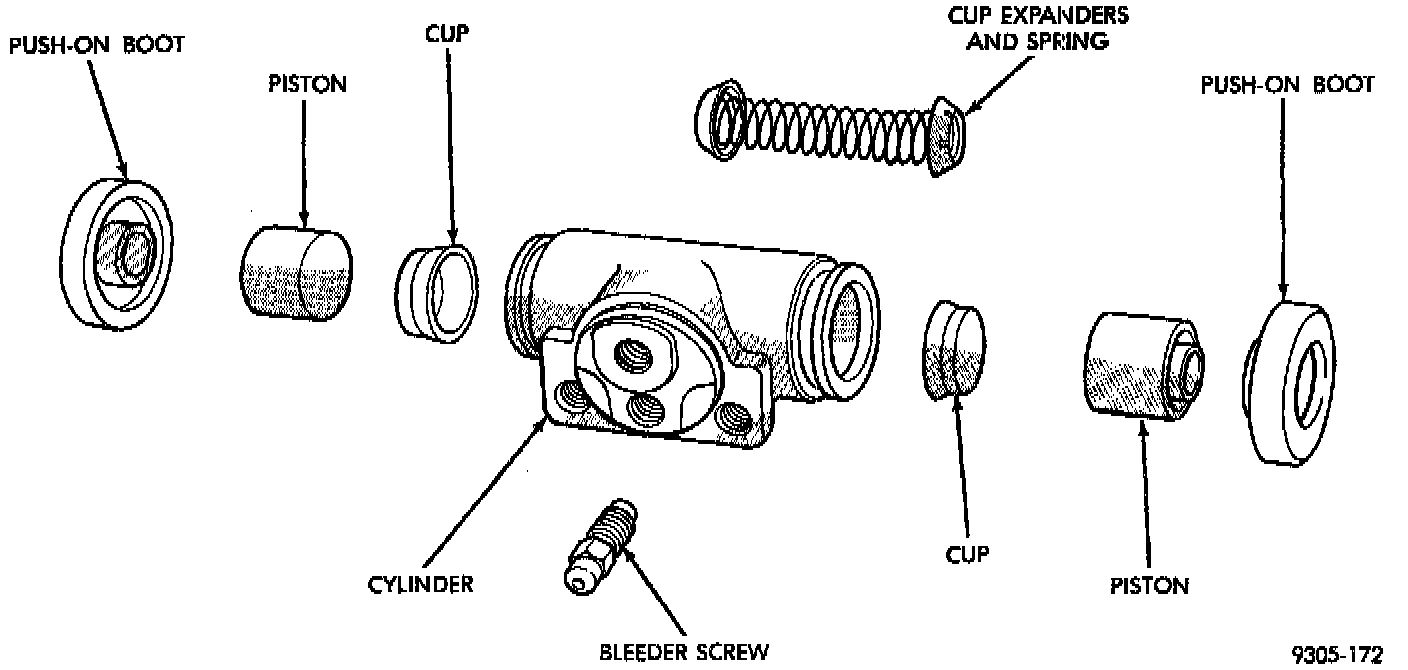 PUSH-ON BOOT

PISTON

CUP

CUP EXPANDERS AND SPRING

PUSH-ON BOOT

CYLINDER

BLEEDER SCREW

CUP

PISTON

9305-172