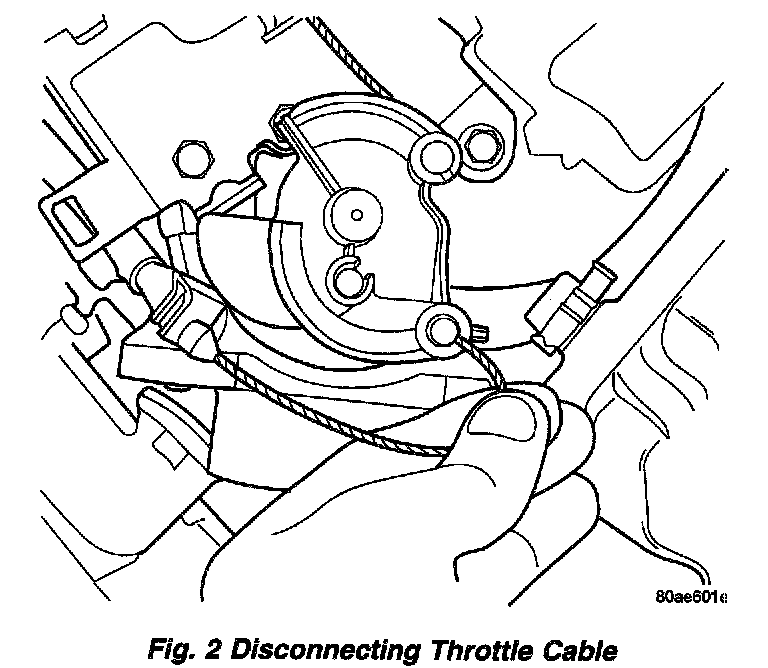 80ae601e

Fig. 2 Disconnecting Throttle Cable