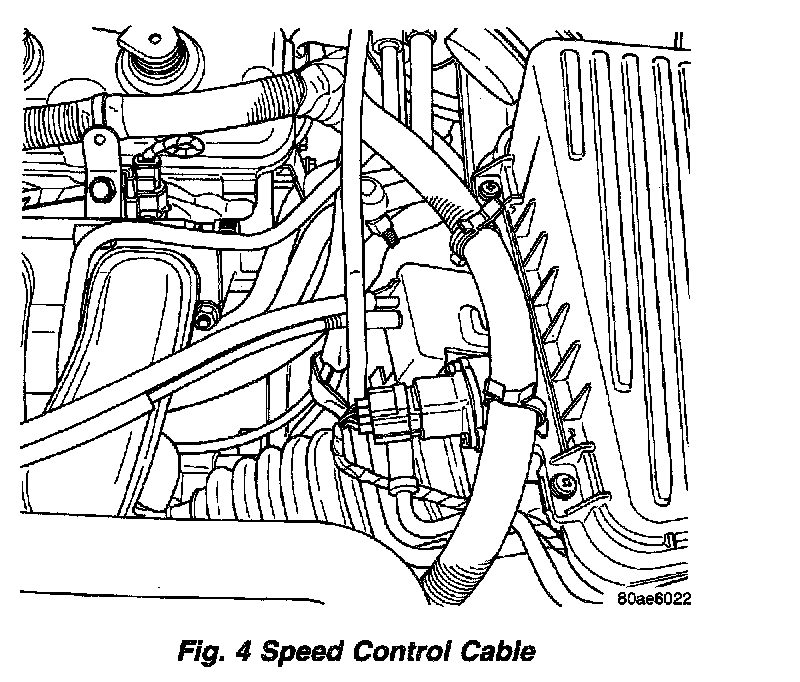 80ae6022

Fig. 4 Speed Control Cable