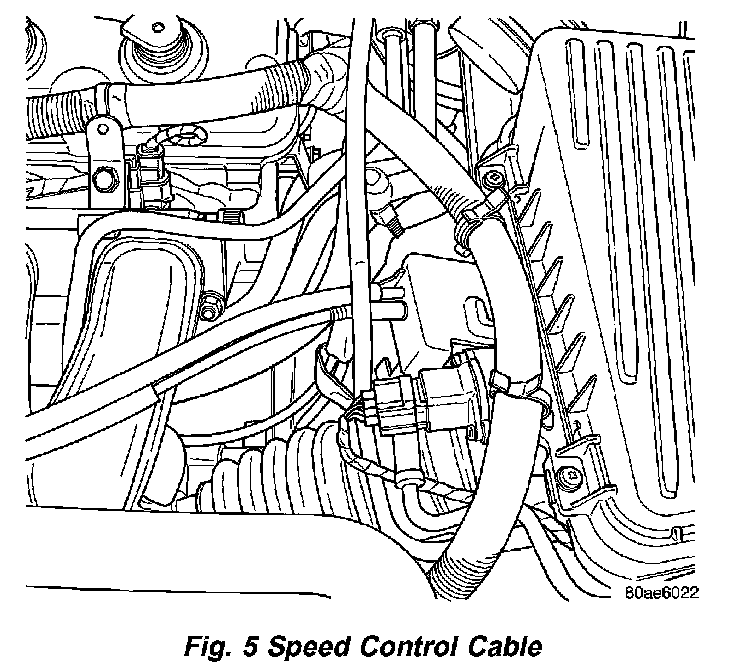 80ae6022

Fig. 5 Speed Control Cable