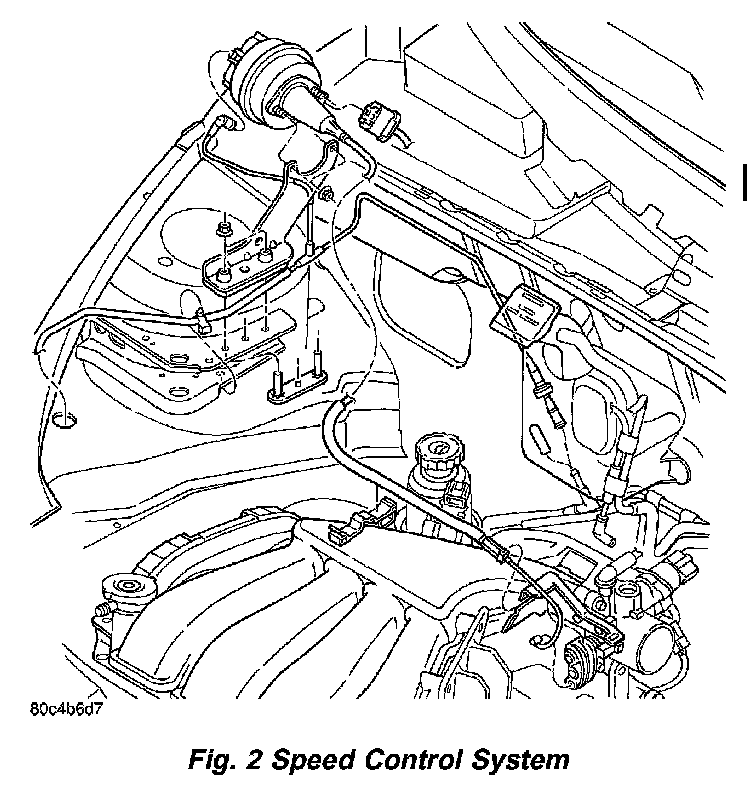 80c4b6d7

Fig. 2 Speed Control System