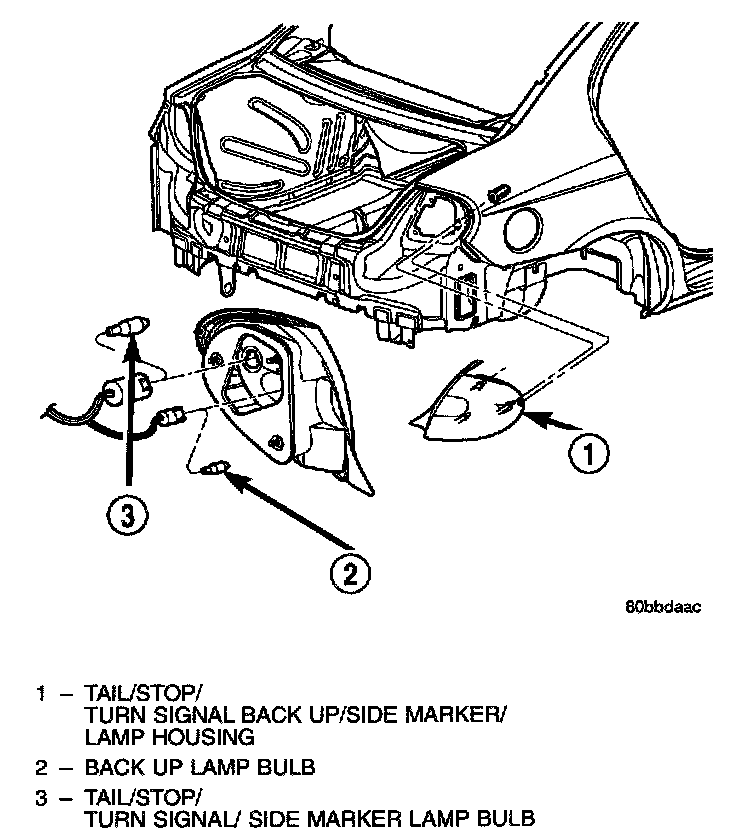 1

3

2

80bbdaac

1 – TAIL/STOP/
TURN SIGNAL BACK UP/SIDE MARKER/
LAMP HOUSING

2 – BACK UP LAMP BULB

3 – TAIL/STOP/
TURN SIGNAL/ SIDE MARKER LAMP BULB