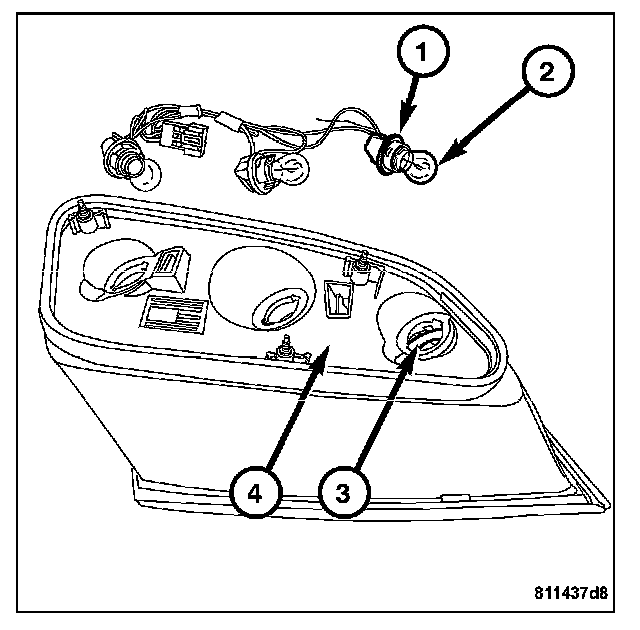 1
2
4
3
811437d8