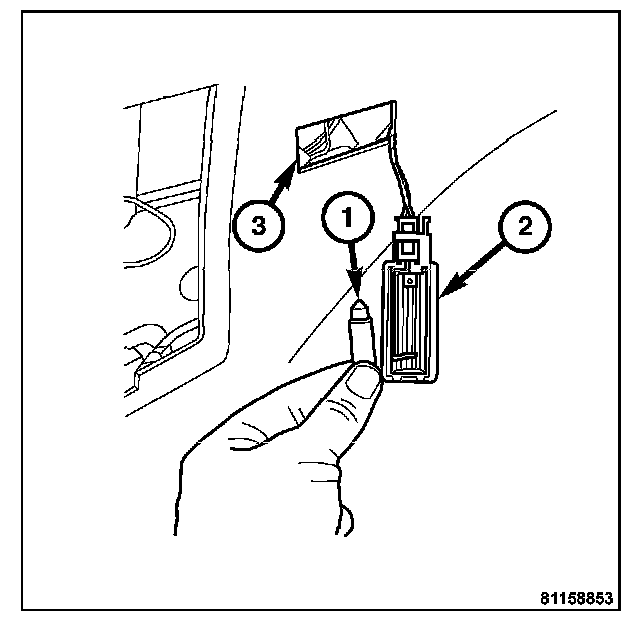 3
1
2
81158853