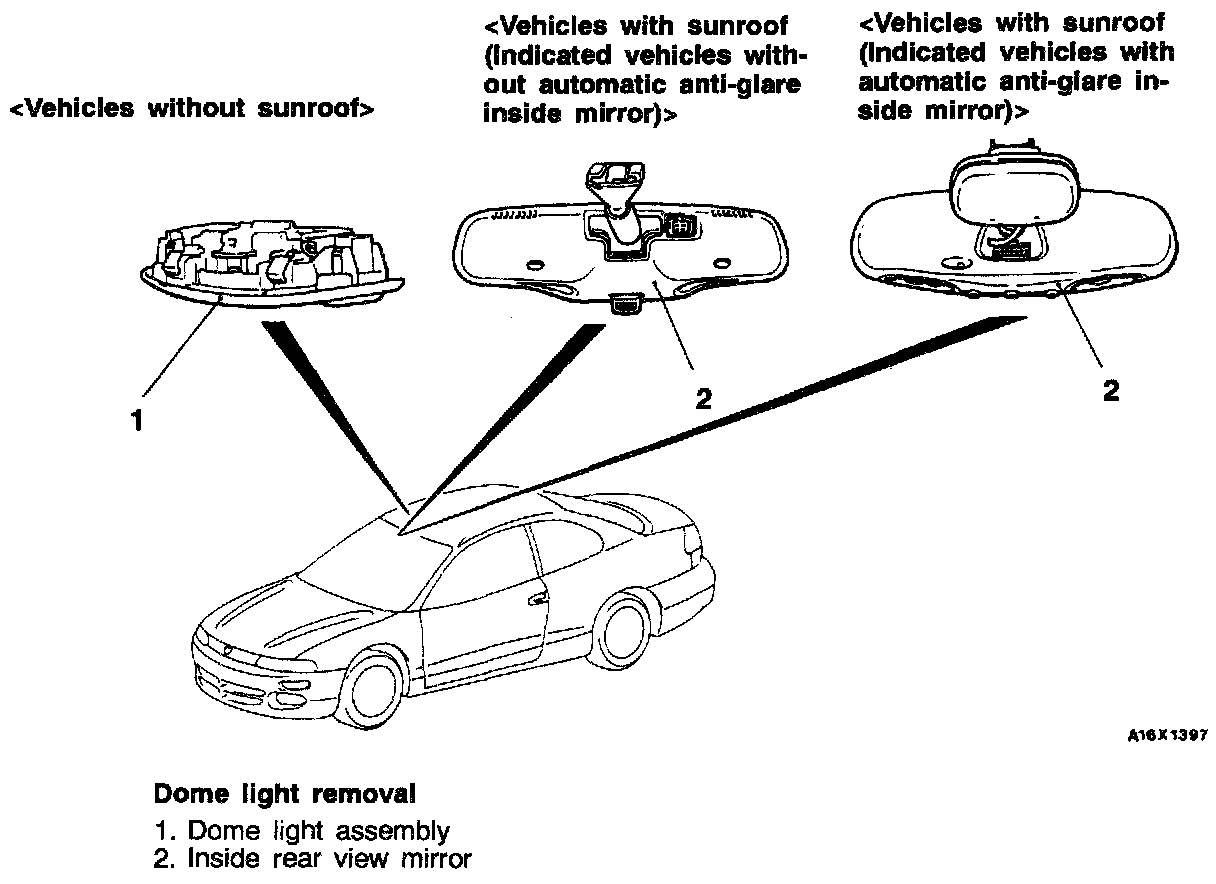 <Vehicles without sunroof>

<Vehicles with sunroof (Indicated vehicles without automatic anti-glare inside mirror)>

<Vehicles with sunroof (Indicated vehicles with automatic anti-glare inside mirror)>

1

2

2

A16X1397

Dome light removal

1. Dome light assembly
2. Inside rear view mirror