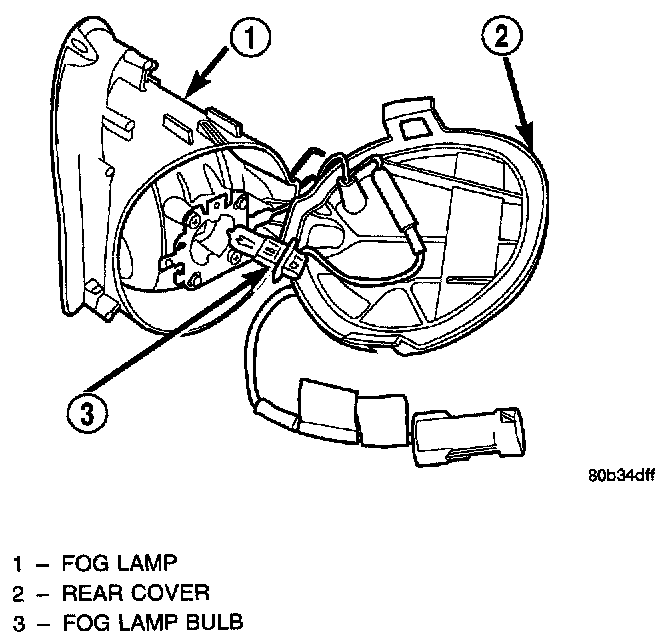 1

2

3

80b34dff

1 – FOG LAMP
2 – REAR COVER
3 – FOG LAMP BULB