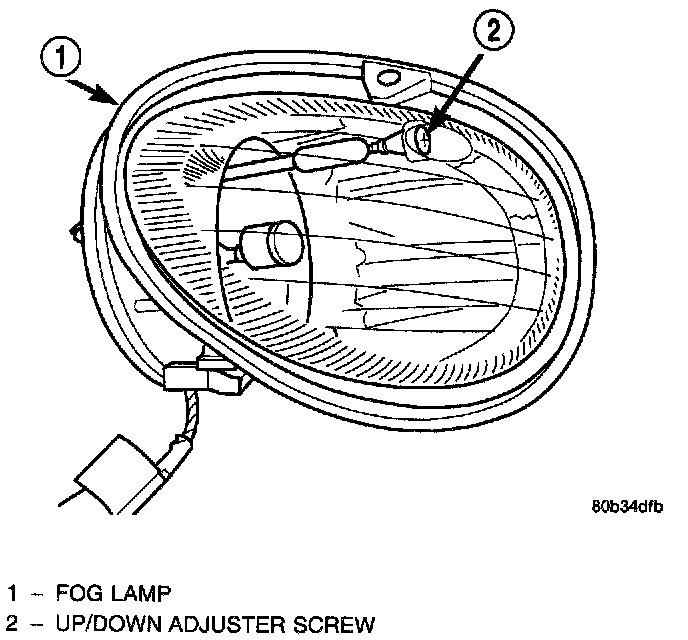 1

2

80b34dfb

1 – FOG LAMP
2 – UP/DOWN ADJUSTER SCREW