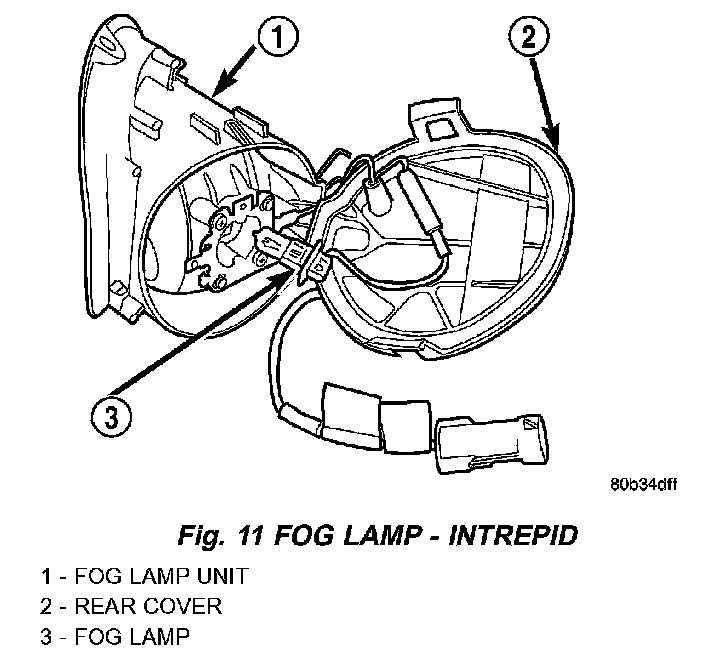 1

2

3

80b34dff

Fig. 11 FOG LAMP - INTREPID

1 - FOG LAMP UNIT
2 - REAR COVER
3 - FOG LAMP