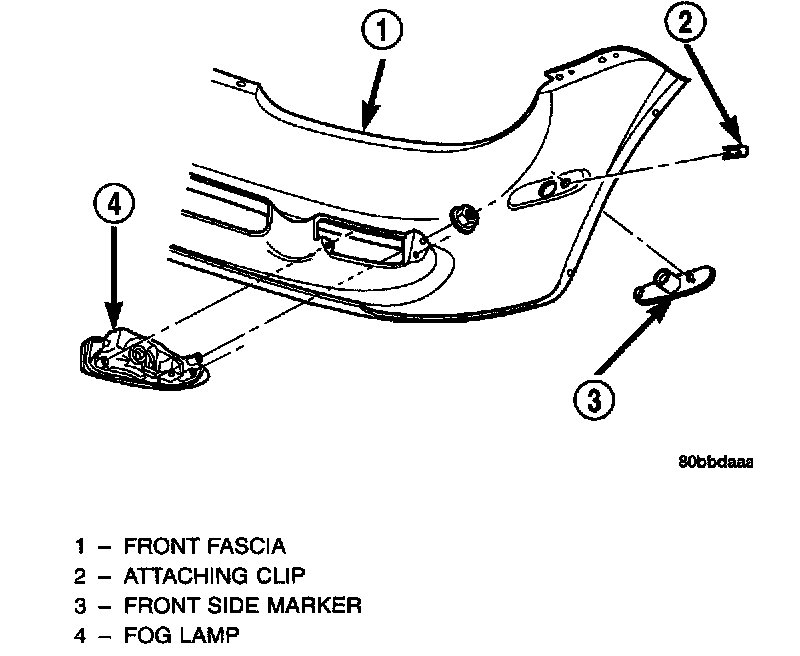 1
2
4
3
80bbdaaa

1 – FRONT FASCIA
2 – ATTACHING CLIP
3 – FRONT SIDE MARKER
4 – FOG LAMP