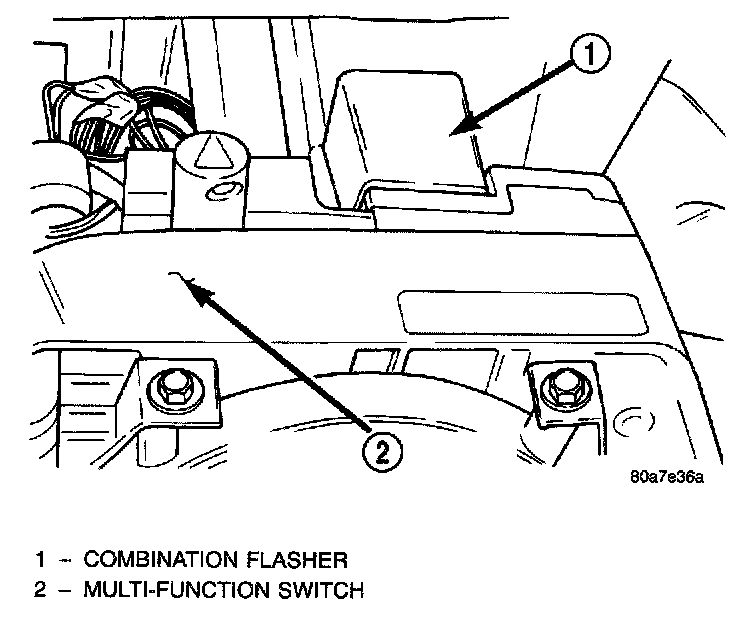 1

2

80a7e36a

1 – COMBINATION FLASHER
2 – MULTI-FUNCTION SWITCH