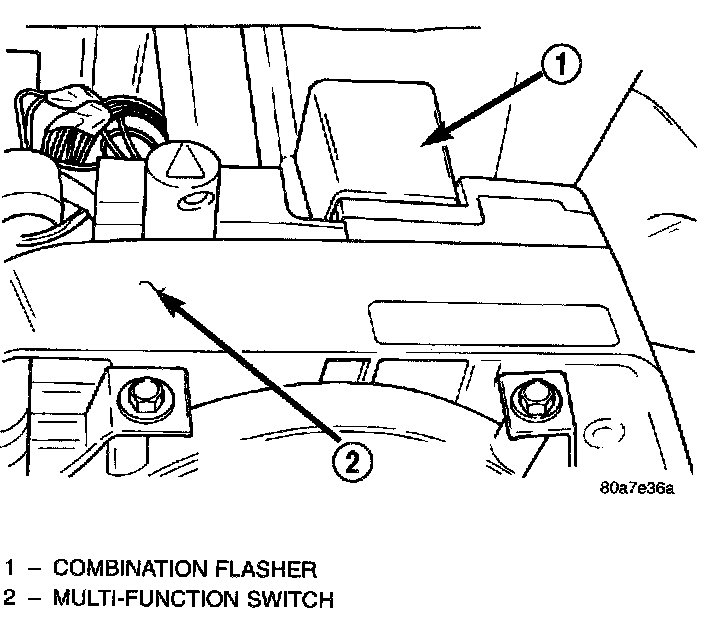 1

2

80a7e36a

1 – COMBINATION FLASHER
2 – MULTI-FUNCTION SWITCH