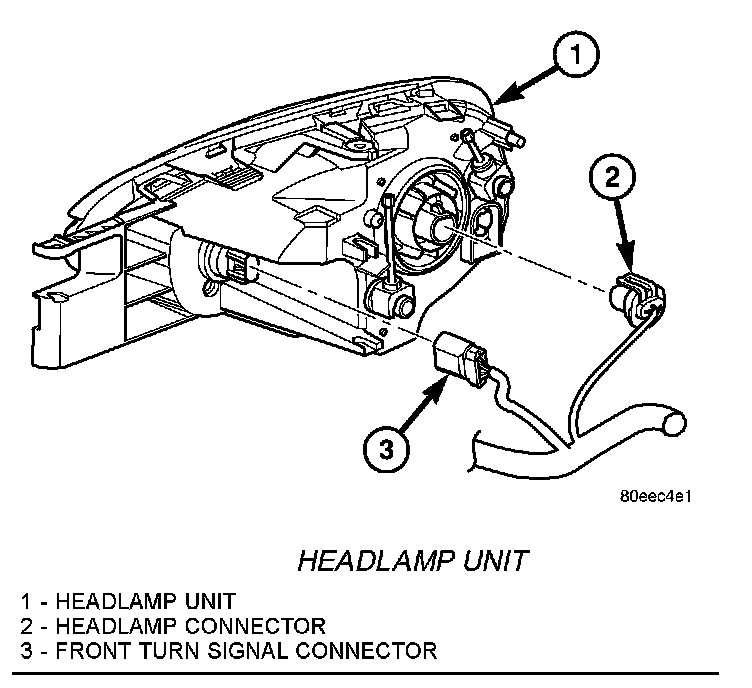 1

2

3

80eec4e1

HEADLAMP UNIT

1 - HEADLAMP UNIT
2 - HEADLAMP CONNECTOR
3 - FRONT TURN SIGNAL CONNECTOR