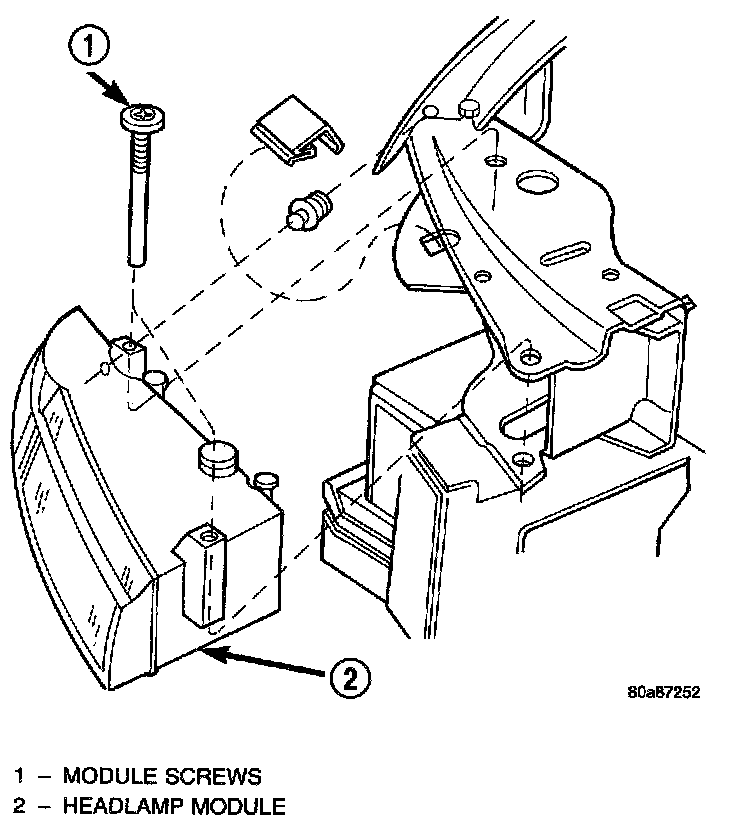 1

2

80a87252

1 – MODULE SCREWS
2 – HEADLAMP MODULE