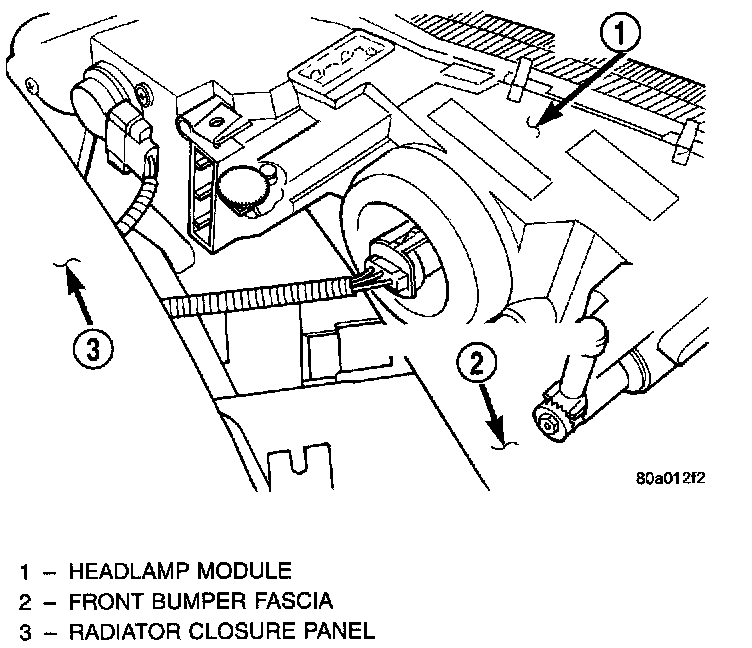 1

3

2

80a012f2

1 – HEADLAMP MODULE
2 – FRONT BUMPER FASCIA
3 – RADIATOR CLOSURE PANEL