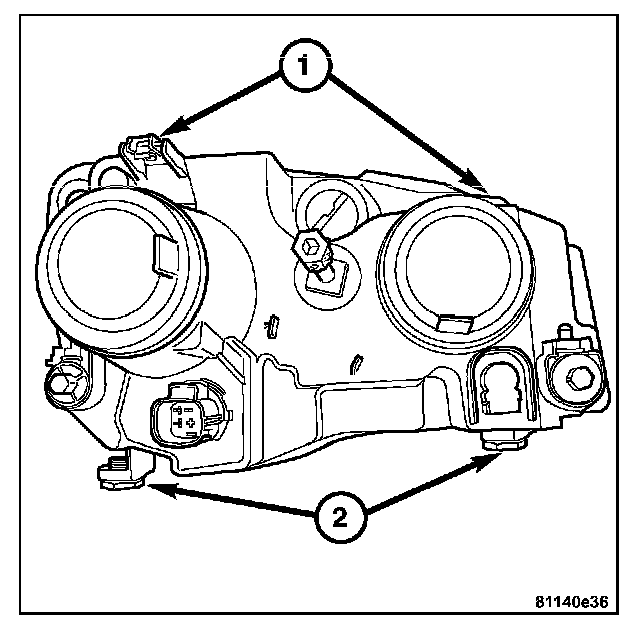 1
2
81140e36