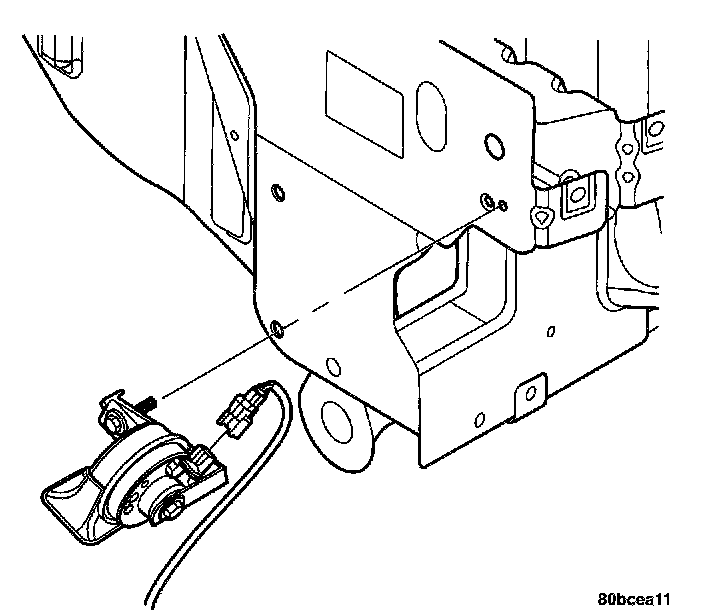 80bcea11