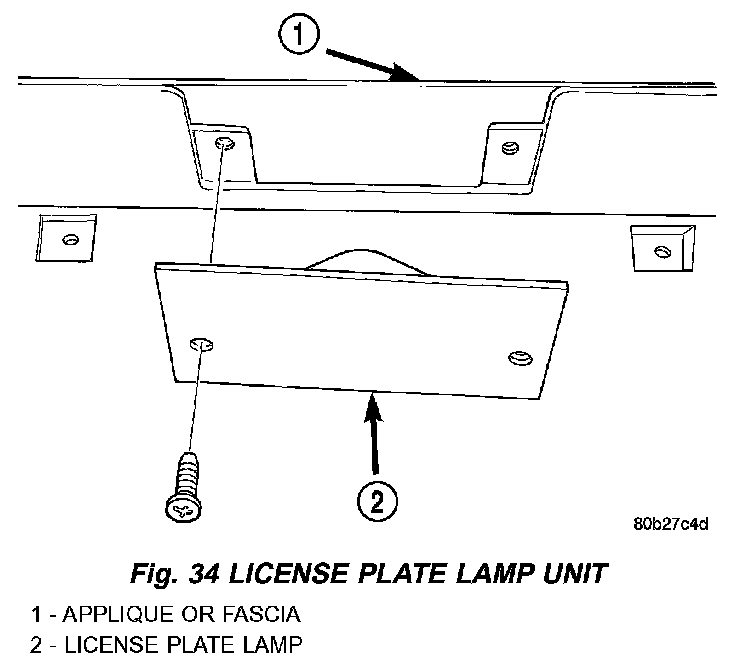 1

2

80b27c4d

Fig. 34 LICENSE PLATE LAMP UNIT

1 - APPLIQUE OR FASCIA
2 - LICENSE PLATE LAMP