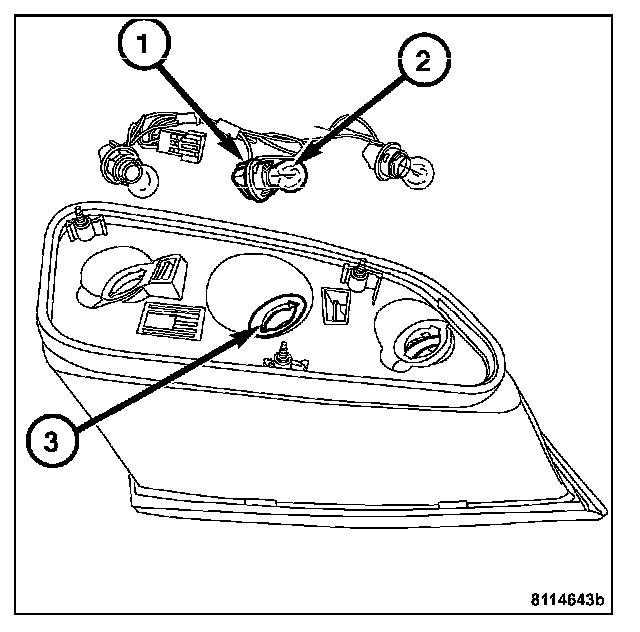 1

2

3

8114643b