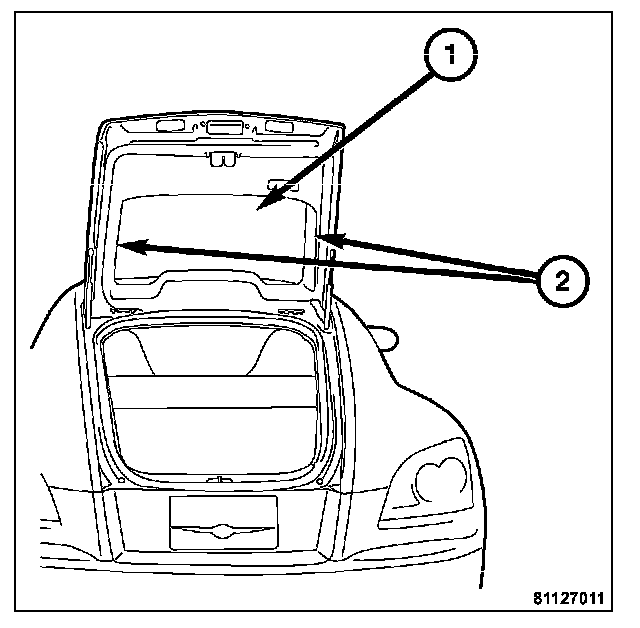 1
2
81127011