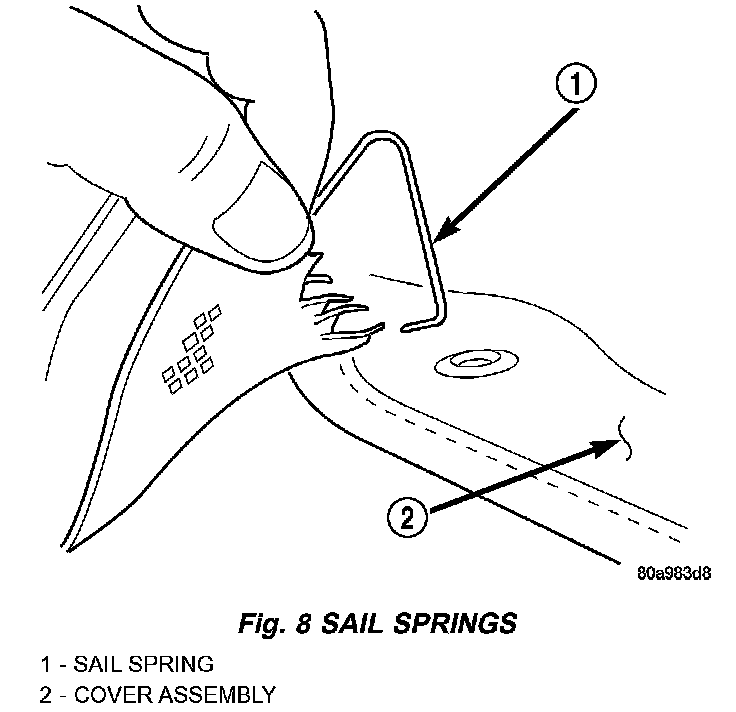 1

2

80a983d8

Fig. 8 SAIL SPRINGS

1 - SAIL SPRING
2 - COVER ASSEMBLY