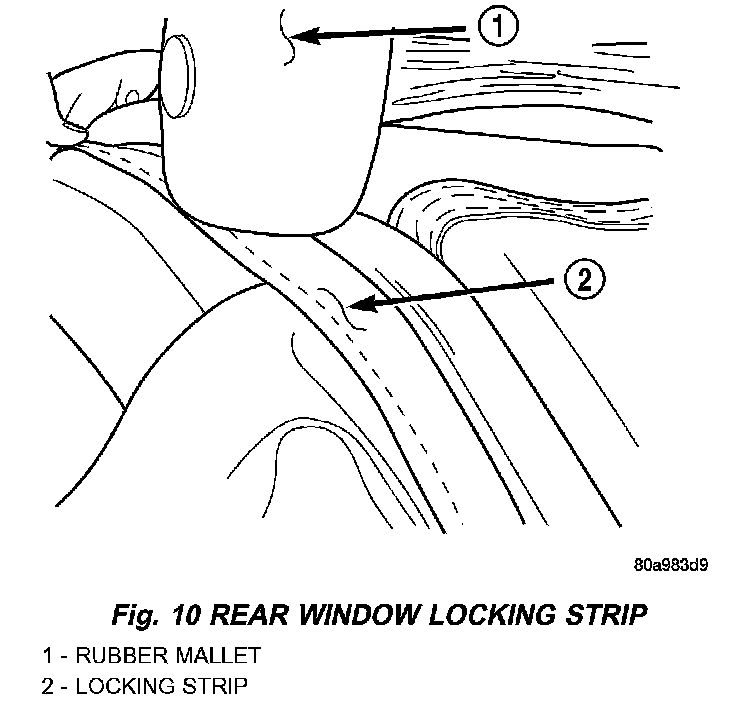 1

2

80a983d9

Fig. 10 REAR WINDOW LOCKING STRIP

1 - RUBBER MALLET
2 - LOCKING STRIP