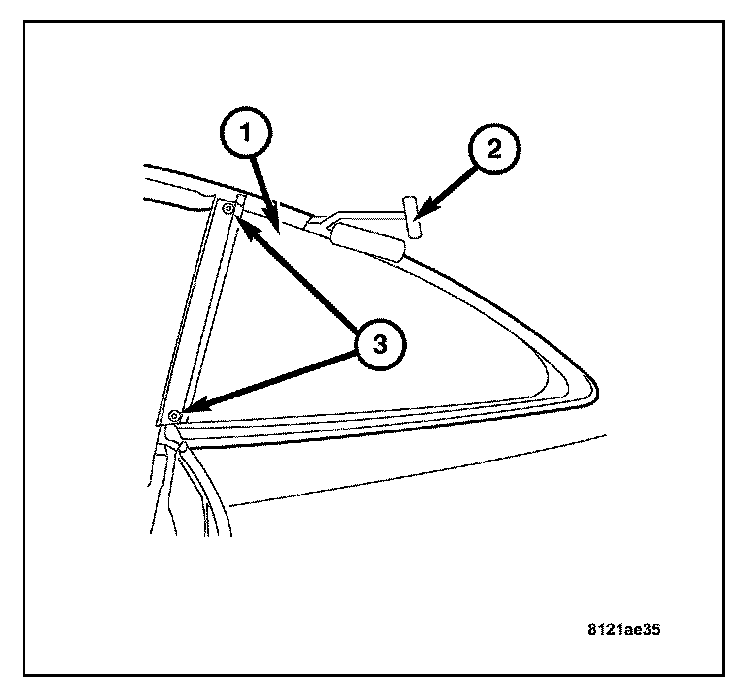 1
2
3
8121ae35