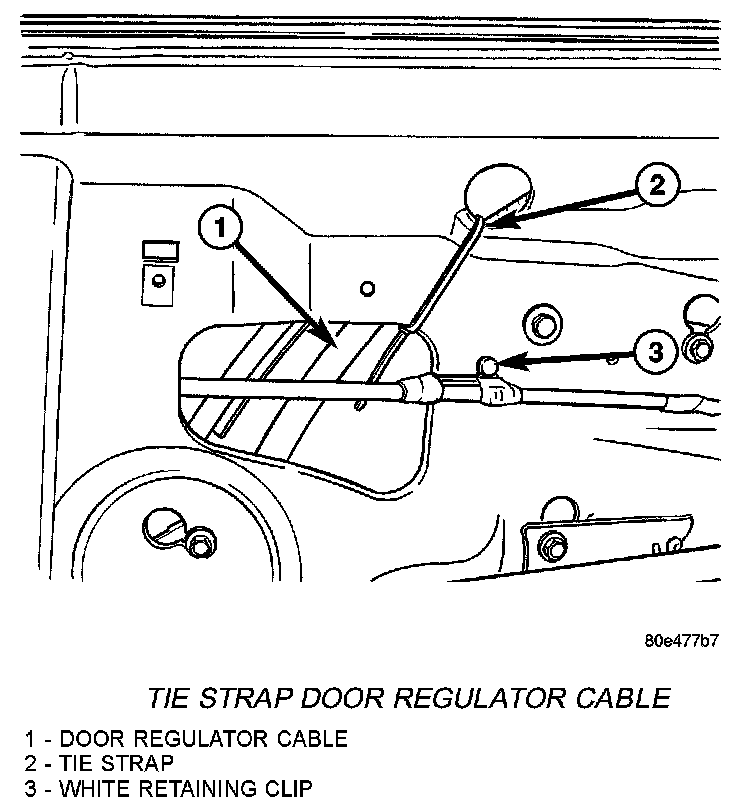 1

2

3

80e477b7

TIE STRAP DOOR REGULATOR CABLE

1 - DOOR REGULATOR CABLE
2 - TIE STRAP
3 - WHITE RETAINING CLIP