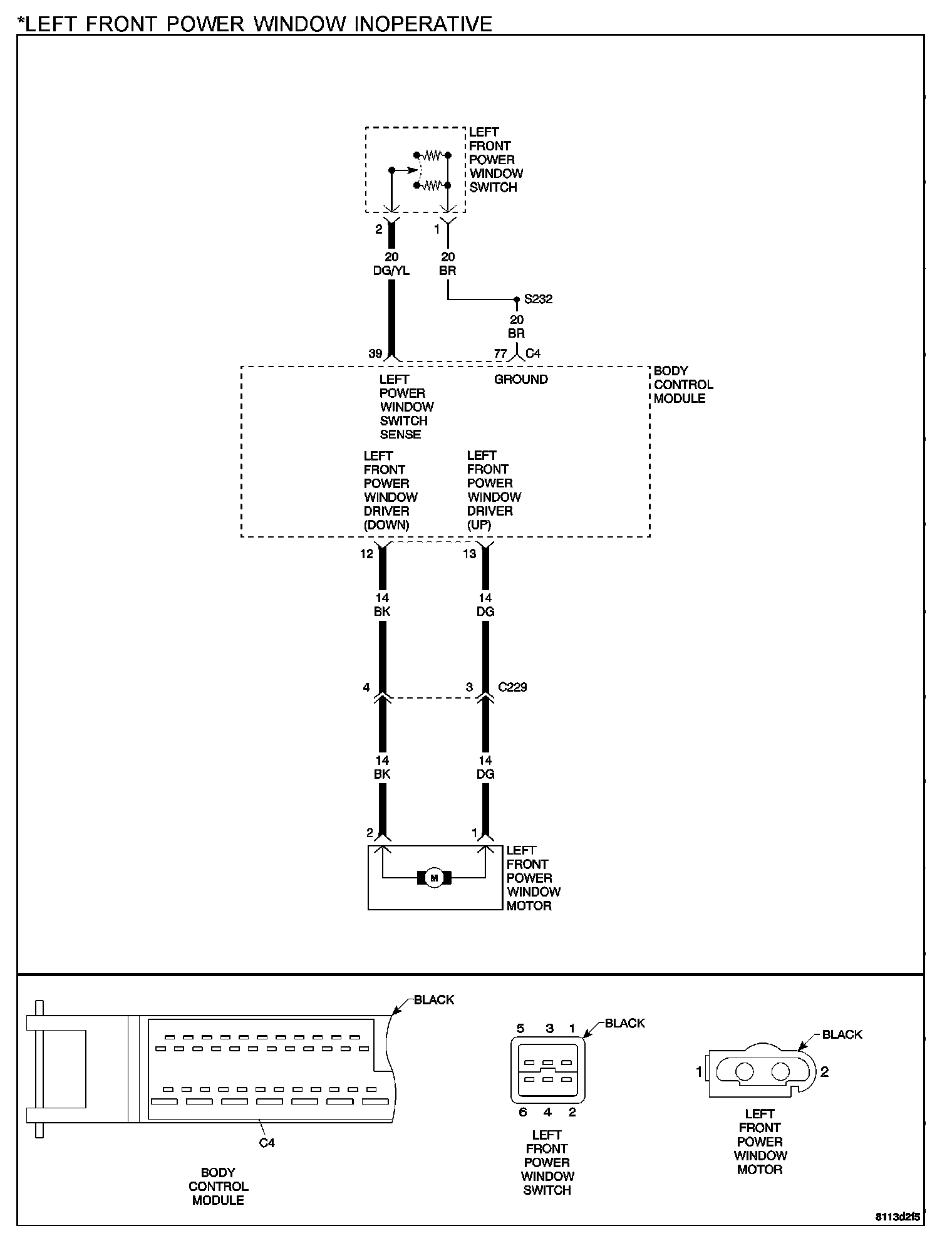 *LEFT FRONT POWER WINDOW INOPERATIVE

LEFT FRONT POWER WINDOW SWITCH

2
1
20 DG/YL
20 BR
S232
20 BR
39
77
C4

LEFT POWER WINDOW SWITCH SENSE
GROUND
BODY CONTROL MODULE

LEFT FRONT POWER WINDOW DRIVER (DOWN)
LEFT FRONT POWER WINDOW DRIVER (UP)

12
13
14 BK
14 DG
4
3
C229
14 BK
14 DG
2
1
M
LEFT FRONT POWER WINDOW MOTOR

BLACK
C4
BODY CONTROL MODULE

5 3 1
BLACK
6 4 2
LEFT FRONT POWER WINDOW SWITCH

BLACK
1
2
LEFT FRONT POWER WINDOW MOTOR

8113d2f5