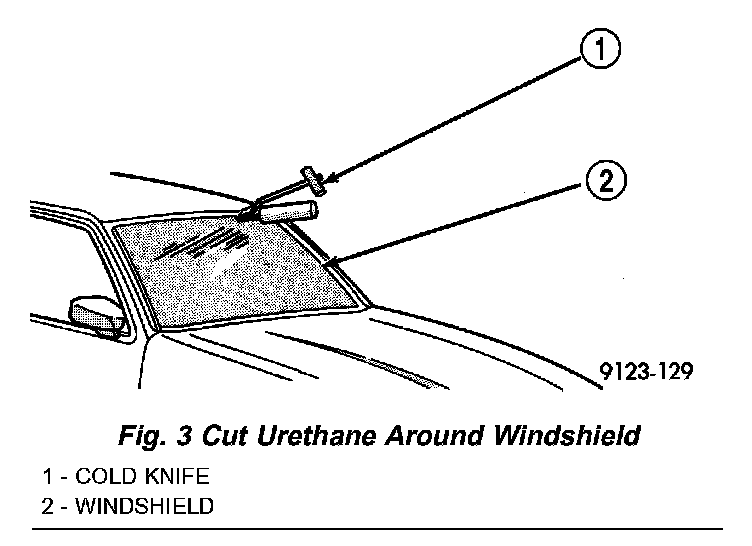 1

2

9123-129

Fig. 3 Cut Urethane Around Windshield

1 - COLD KNIFE
2 - WINDSHIELD