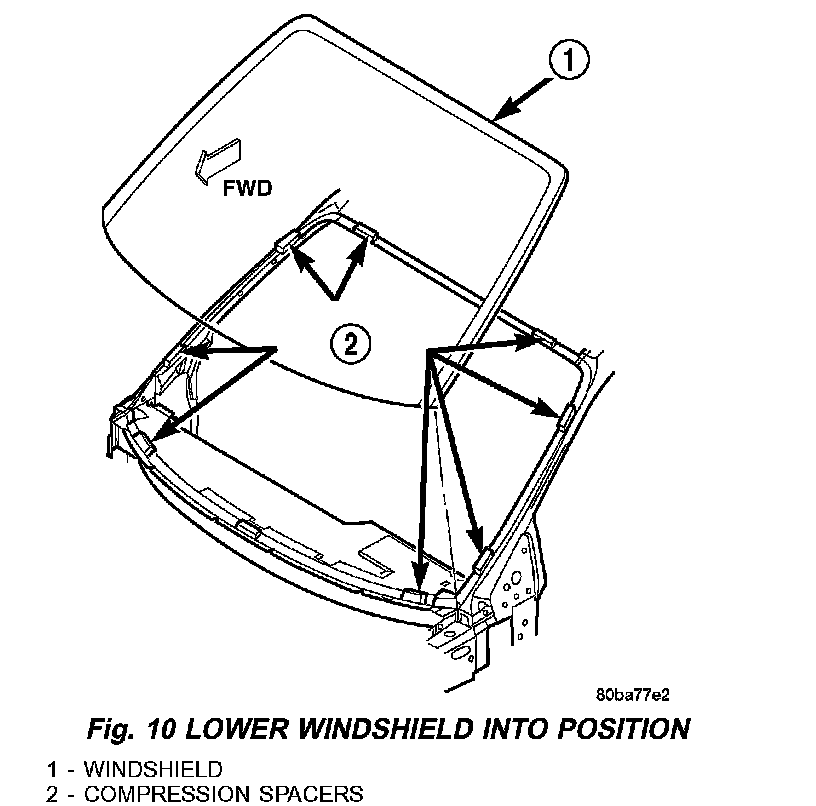 1

FWD

2

80ba77e2

Fig. 10 LOWER WINDSHIELD INTO POSITION

1 - WINDSHIELD
2 - COMPRESSION SPACERS