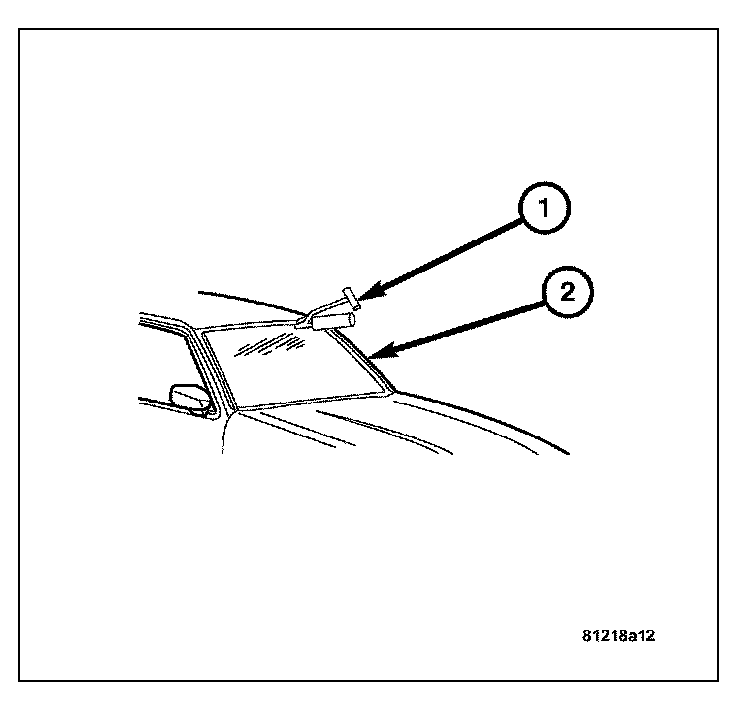 1

2

81218a12