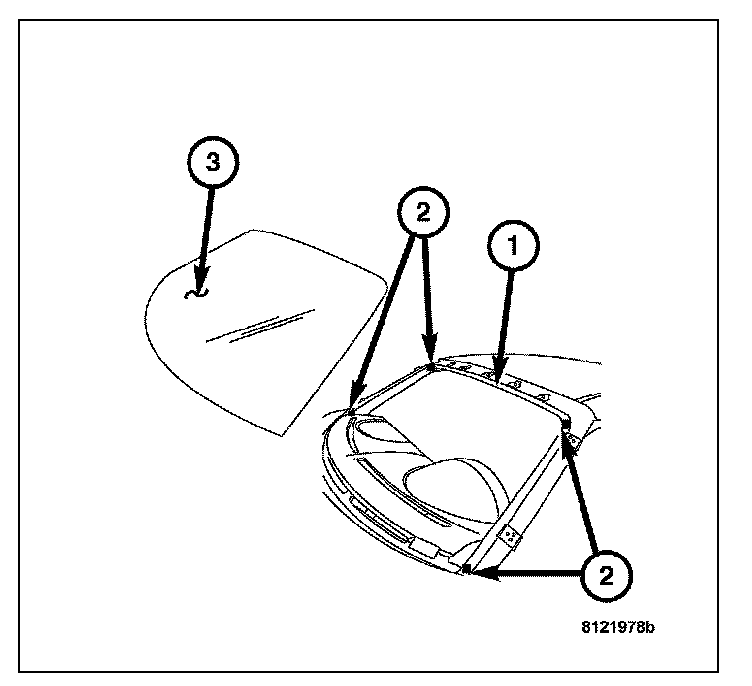 3
2
1
2
8121978b