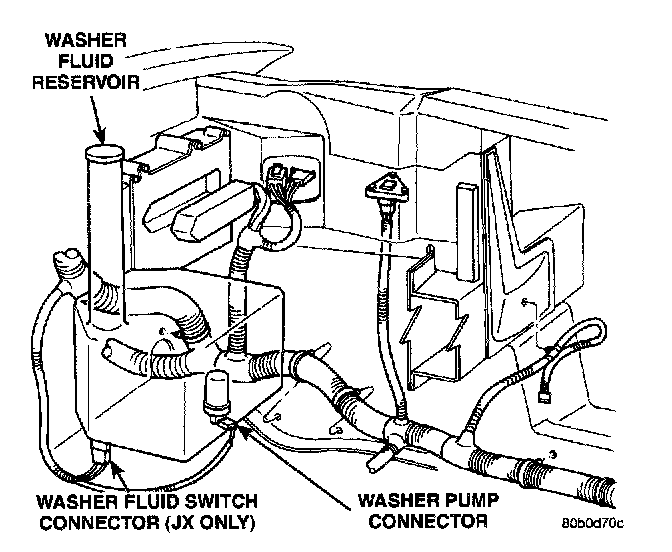 WASHER FLUID RESERVOIR

WASHER FLUID SWITCH CONNECTOR (JX ONLY)

WASHER PUMP CONNECTOR

80b0d70c