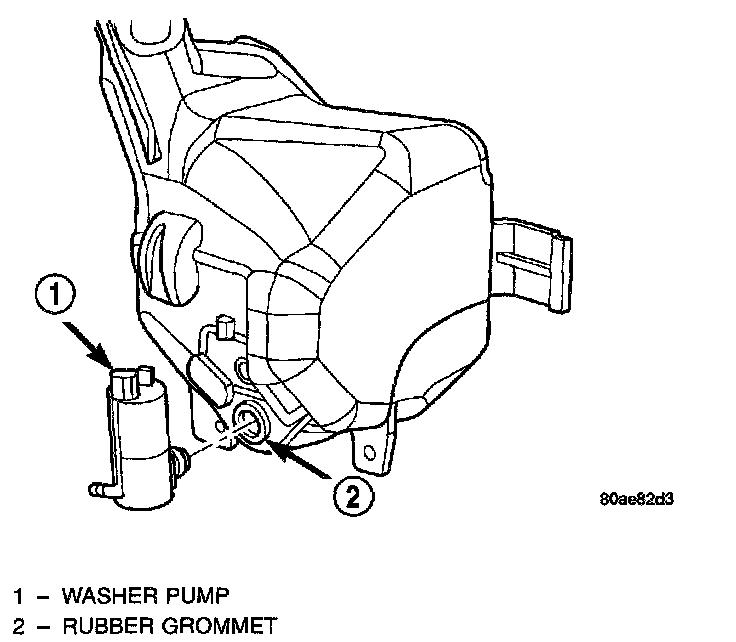 1

2

80ae82d3

1 – WASHER PUMP
2 – RUBBER GROMMET