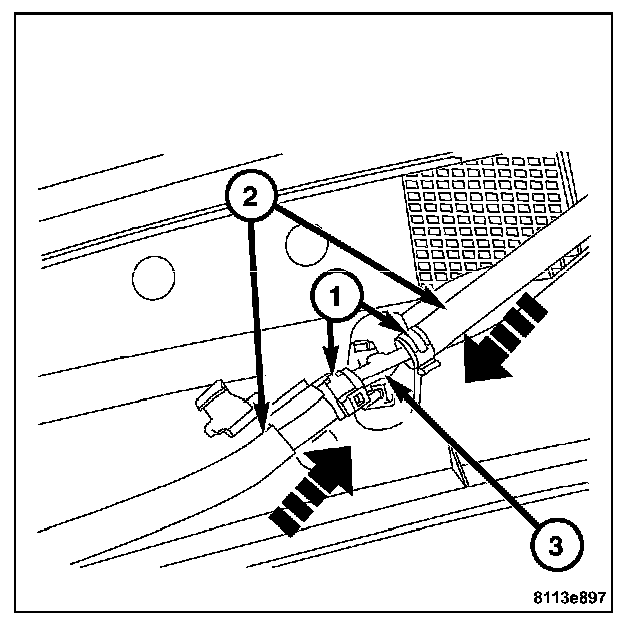 2
1
3
8113e897