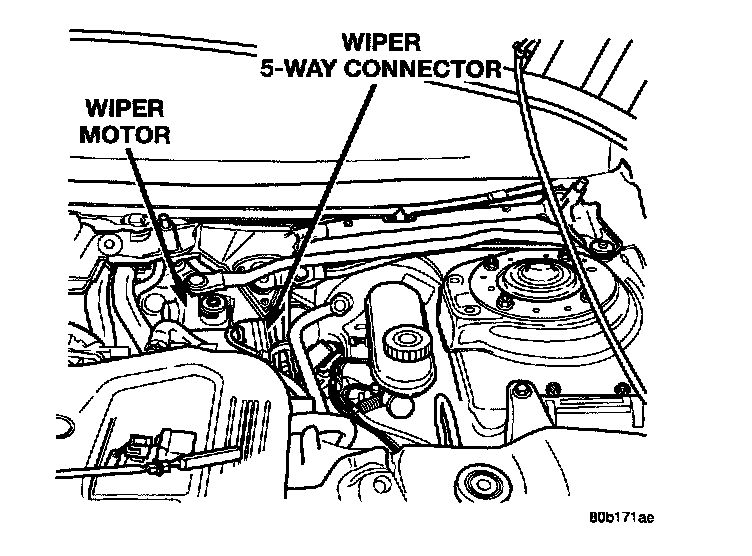 WIPER
5-WAY CONNECTOR

WIPER
MOTOR

80b171ae