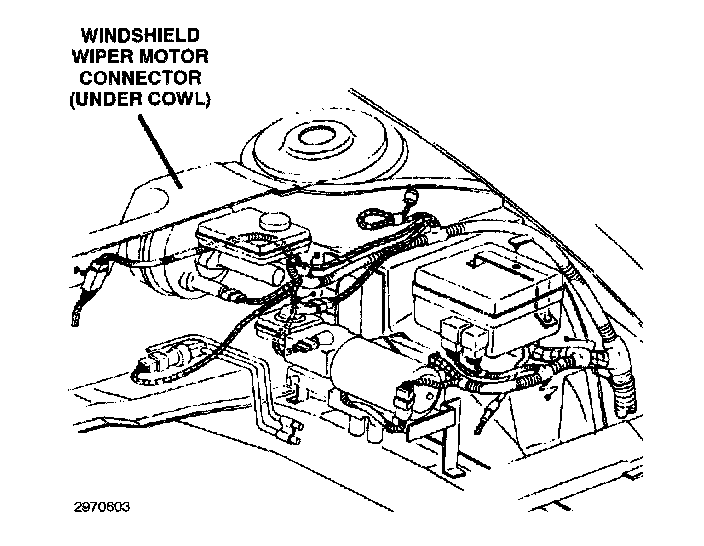 WINDSHIELD WIPER MOTOR CONNECTOR (UNDER COWL)

2970603