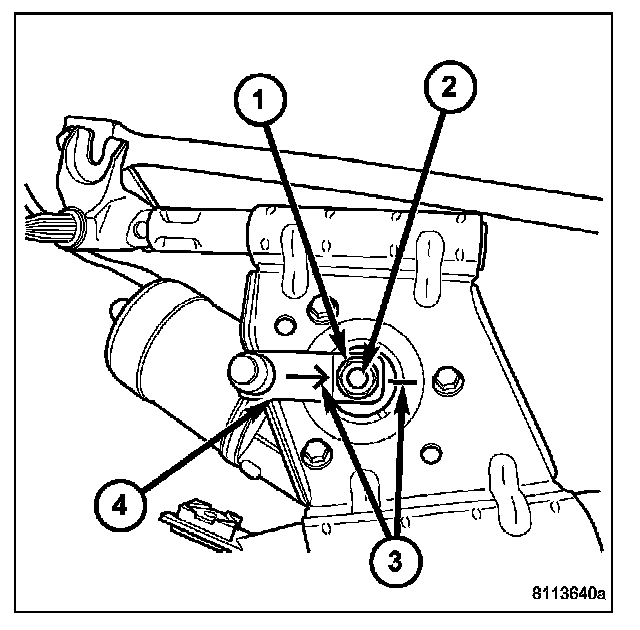 1
2
4
3
8113640a