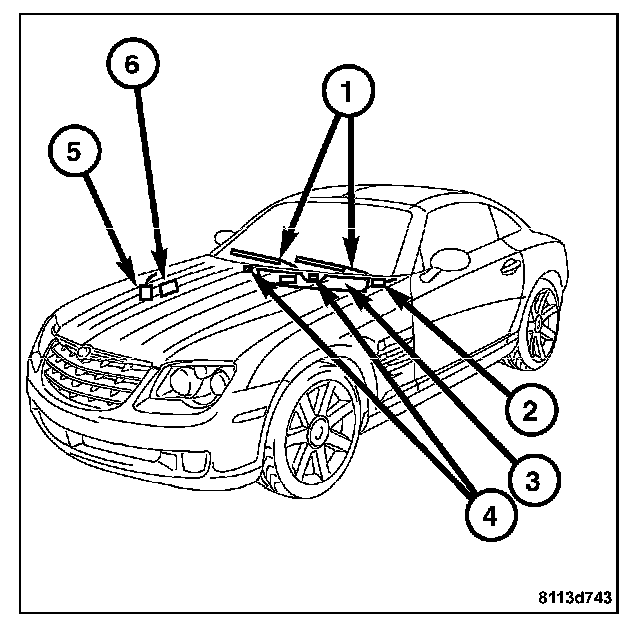 6
1
5
2
3
4
8113d743