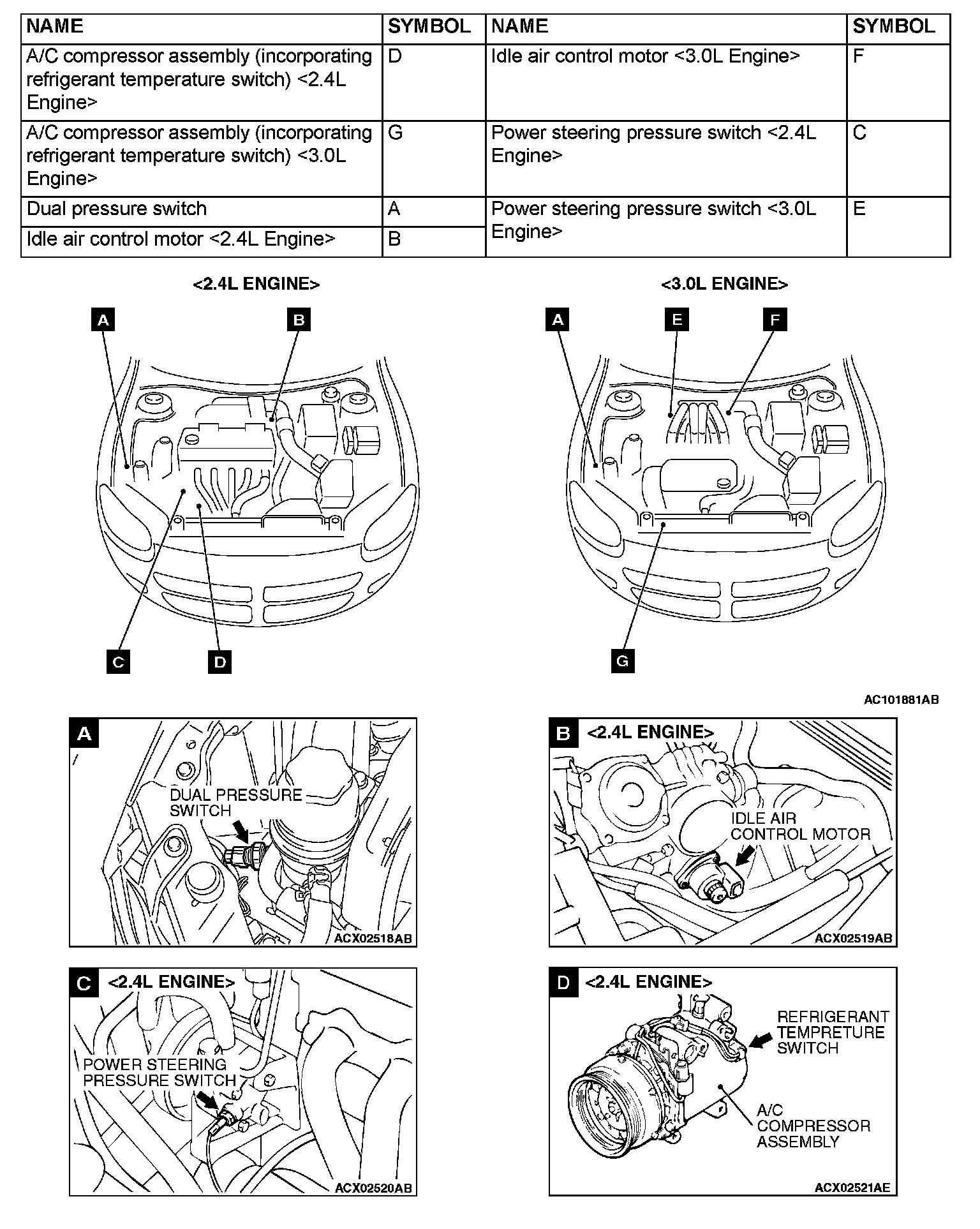 | NAME | SYMBOL | NAME | SYMBOL |
|---|---|---|---|
| A/C compressor assembly (incorporating refrigerant temperature switch) <2.4L Engine> | D | Idle air control motor <3.0L Engine> | F |
| A/C compressor assembly (incorporating refrigerant temperature switch) <3.0L Engine> | G | Power steering pressure switch <2.4L Engine> | C |
| Dual pressure switch | A | Power steering pressure switch <3.0L Engine> | E |
| Idle air control motor <2.4L Engine> | B | | |

<2.4L ENGINE>

A B C D

<3.0L ENGINE>

A E F G

AC101881AB

A

DUAL PRESSURE SWITCH

ACX02518AB

B <2.4L ENGINE>

IDLE AIR CONTROL MOTOR

ACX02519AB

C <2.4L ENGINE>

POWER STEERING PRESSURE SWITCH

ACX02520AB

D <2.4L ENGINE>

REFRIGERANT TEMPRETURE SWITCH

A/C COMPRESSOR ASSEMBLY

ACX02521AE